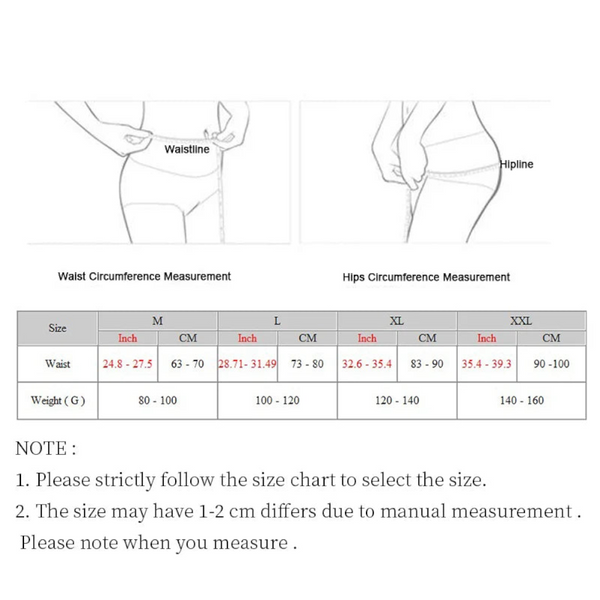 Waistline

Hipline

Waist Circumference Measurement

Hips Circumference Measurement

| Size | M | | L | | XL | | XXL | |
|---|---|---|---|---|---|---|---|---|
| | Inch | CM | Inch | CM | Inch | CM | Inch | CM |
| Waist | 24.8 - 27.5 | 63 - 70 | 28.71- 31.49 | 73 - 80 | 32.6 - 35.4 | 83 - 90 | 35.4 - 39.3 | 90 -100 |
| Weight ( G ) | 80 - 100 | | 100 - 120 | | 120 - 140 | | 140 - 160 | |

NOTE :

1. Please strictly follow the size chart to select the size.

2. The size may have 1-2 cm differs due to manual measurement . Please note when you measure .