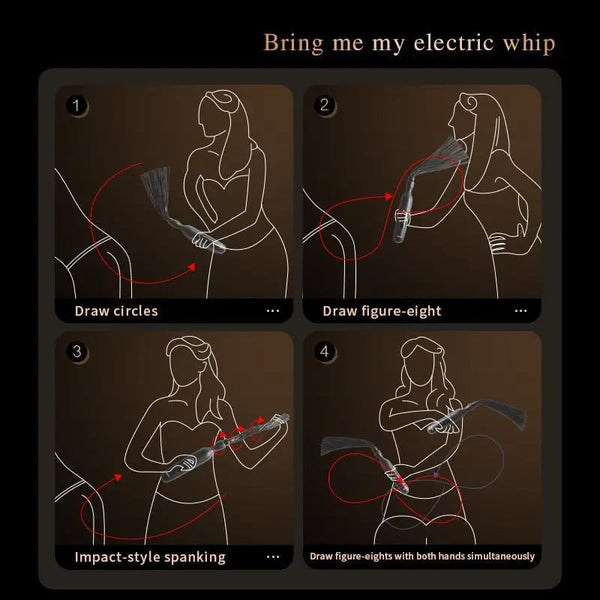 Bring me my electric whip

1

Draw circles ...

2

Draw figure-eight ...

3

Impact-style spanking ...

4

Draw figure-eights with both hands simultaneously