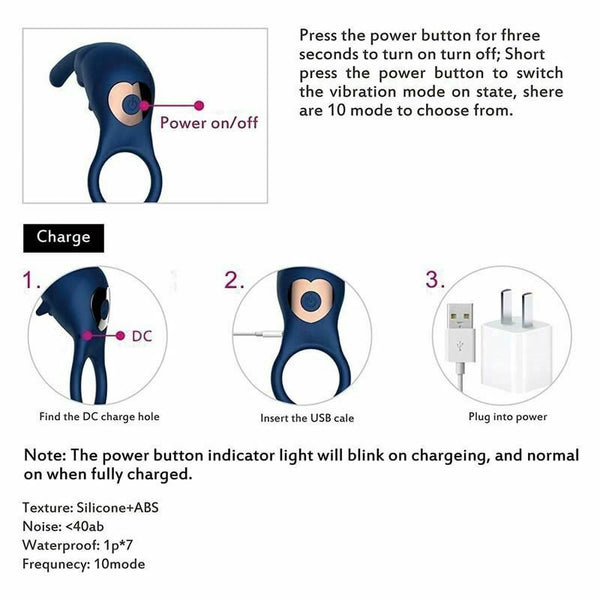 Power on/off

Press the power button for fhree seconds to turn on turn off; Short press the power button to switch the vibration mode on state, shere are 10 mode to choose from.

Charge

1.

DC

Find the DC charge hole

2.

Insert the USB cale

3.

Plug into power

Note: The power button indicator light will blink on chargeing, and normal on when fully charged.

Texture: Silicone+ABS
Noise: <40ab
Waterproof: 1p*7
Frequnecy: 10mode